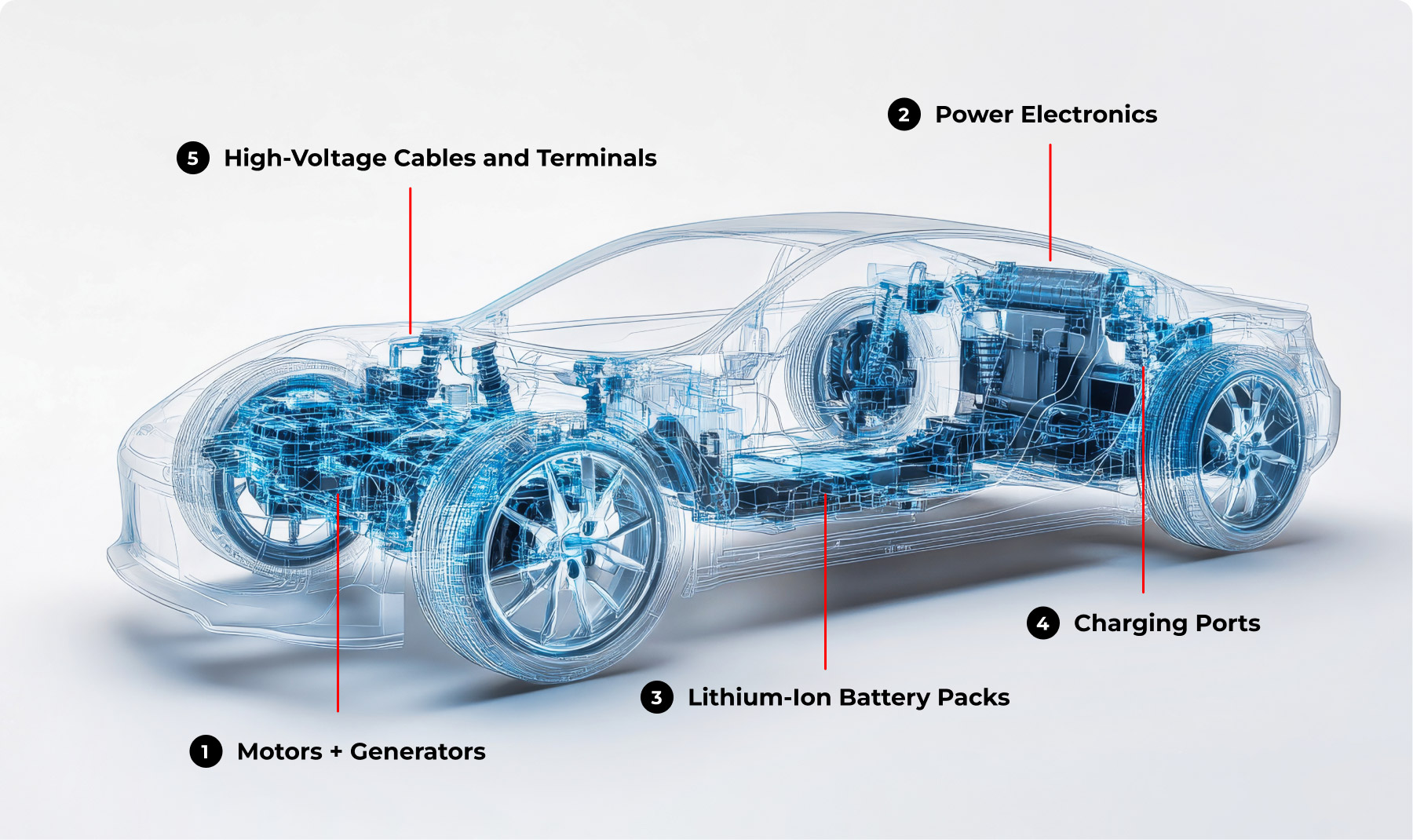 2 Power Electronics

5 High-Voltage Cables and Terminals

4 Charging Ports

3 Lithium-Ion Battery Packs

1 Motors + Generators